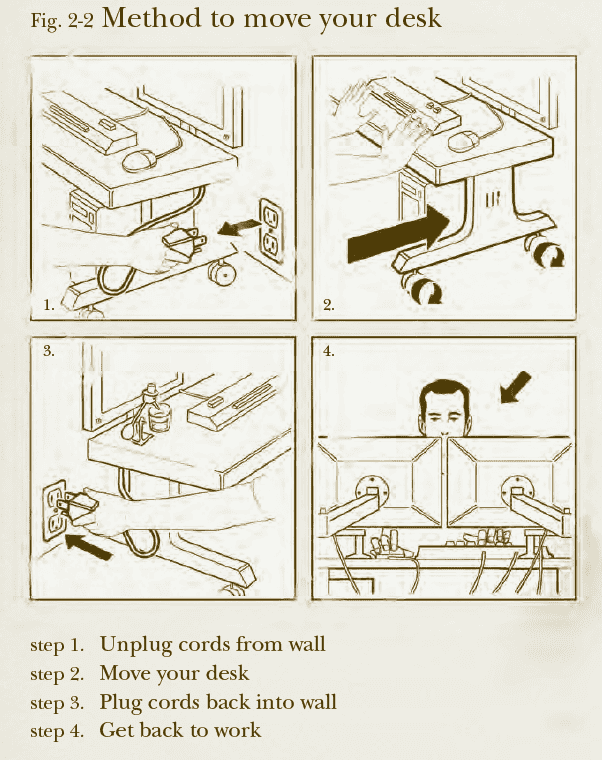 Fig. 2-2 Method to move your desk

1.

2.

3.

4.

step 1. Unplug cords from wall
step 2. Move your desk
step 3. Plug cords back into wall
step 4. Get back to work